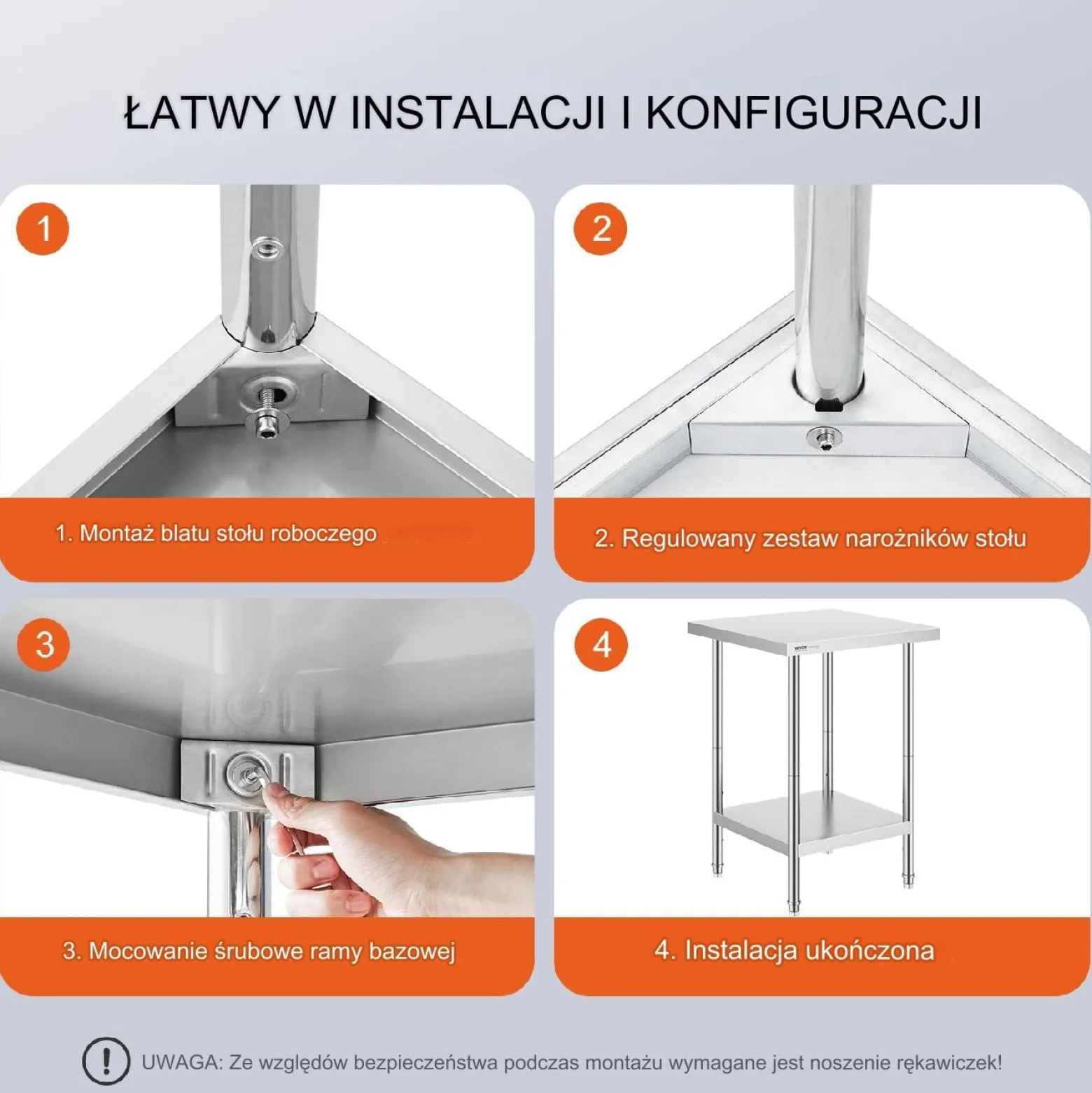 ŁATWY W INSTALACJI I KONFIGURACJI

1

1. Montaż blatu stołu roboczego

2

2. Regulowany zestaw narożników stołu

3

3. Mocowanie śrubowe ramy bazowej

4

VEVOR

4. Instalacja ukończona

!

UWAGA: Ze względów bezpieczeństwa podczas montażu wymagane jest noszenie rękawiczek!